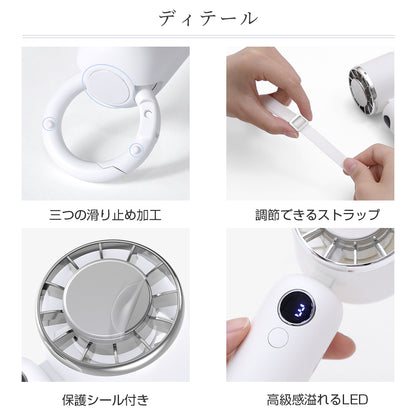 ディテール

三つの滑り止め加工

調節できるストラップ

保護シール付き

高級感溢れるLED